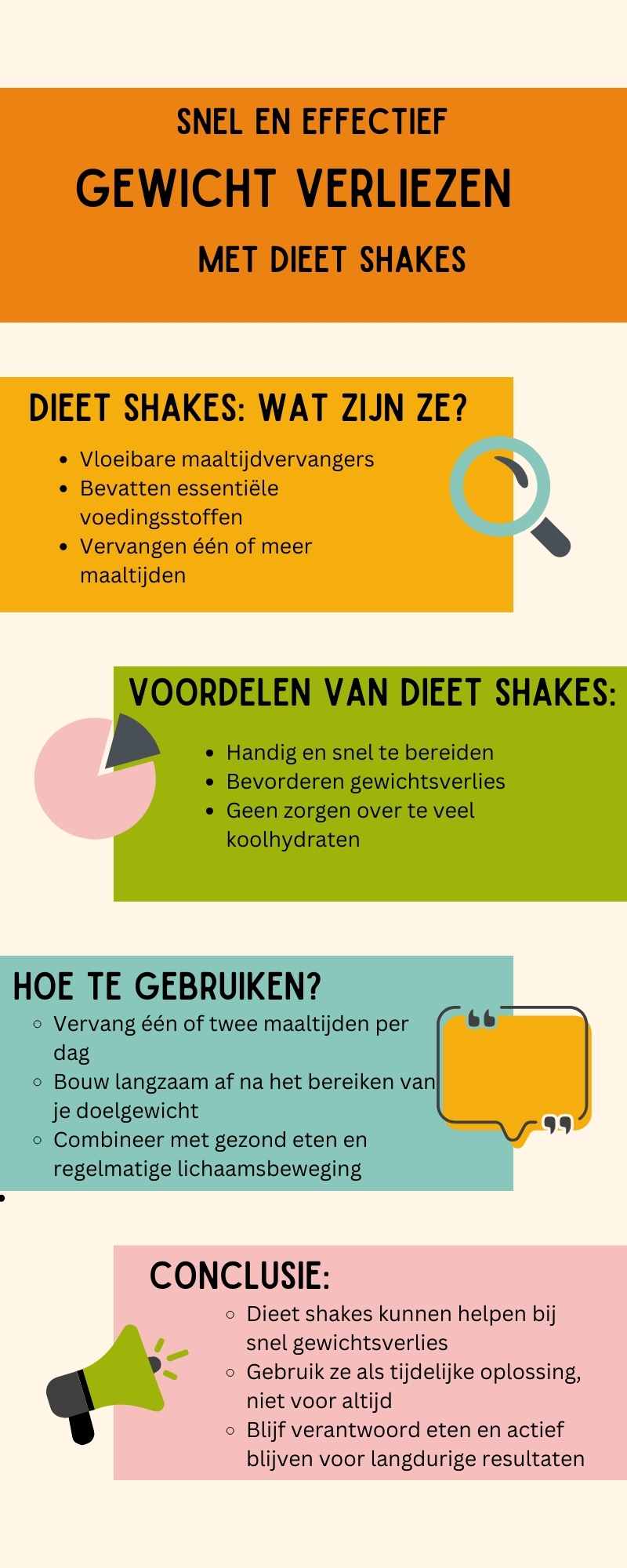 SNEL EN EFFECTIEF

GEWICHT VERLIEZEN

MET DIEET SHAKES

DIEET SHAKES: WAT ZIJN ZE?

- Vloeibare maaltijdvervangers
- Bevatten essentiële voedingsstoffen
- Vervangen één of meer maaltijden

VOORDELEN VAN DIEET SHAKES:

- Handig en snel te bereiden
- Bevorderen gewichtsverlies
- Geen zorgen over te veel koolhydraten

HOE TE GEBRUIKEN?

- Vervang één of twee maaltijden per dag
- Bouw langzaam af na het bereiken van je doelgewicht
- Combineer met gezond eten en regelmatige lichaamsbeweging

CONCLUSIE:

- Dieet shakes kunnen helpen bij snel gewichtsverlies
- Gebruik ze als tijdelijke oplossing, niet voor altijd
- Blijf verantwoord eten en actief blijven voor langdurige resultaten